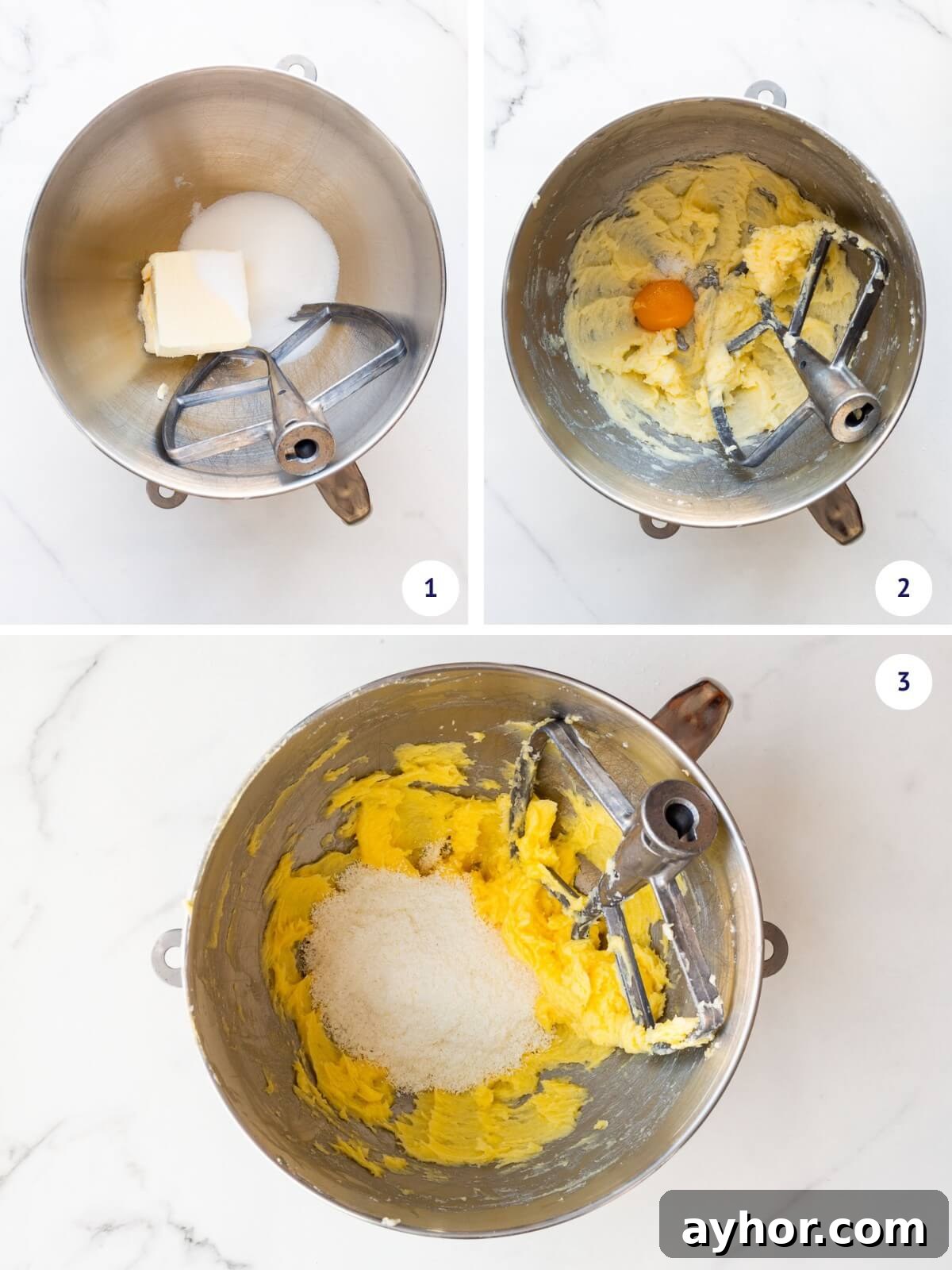 1

2

3

ayhor.com